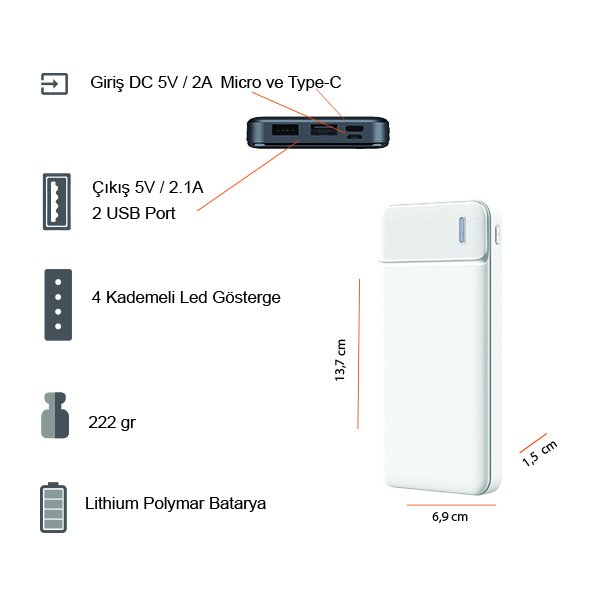 Giriş DC 5V / 2A Micro ve Type-C

Çıkış 5V / 2.1A
2 USB Port

4 Kademeli Led Gösterge

222 gr

Lithium Polymar Batarya

13,7 cm

1,5 cm

6,9 cm